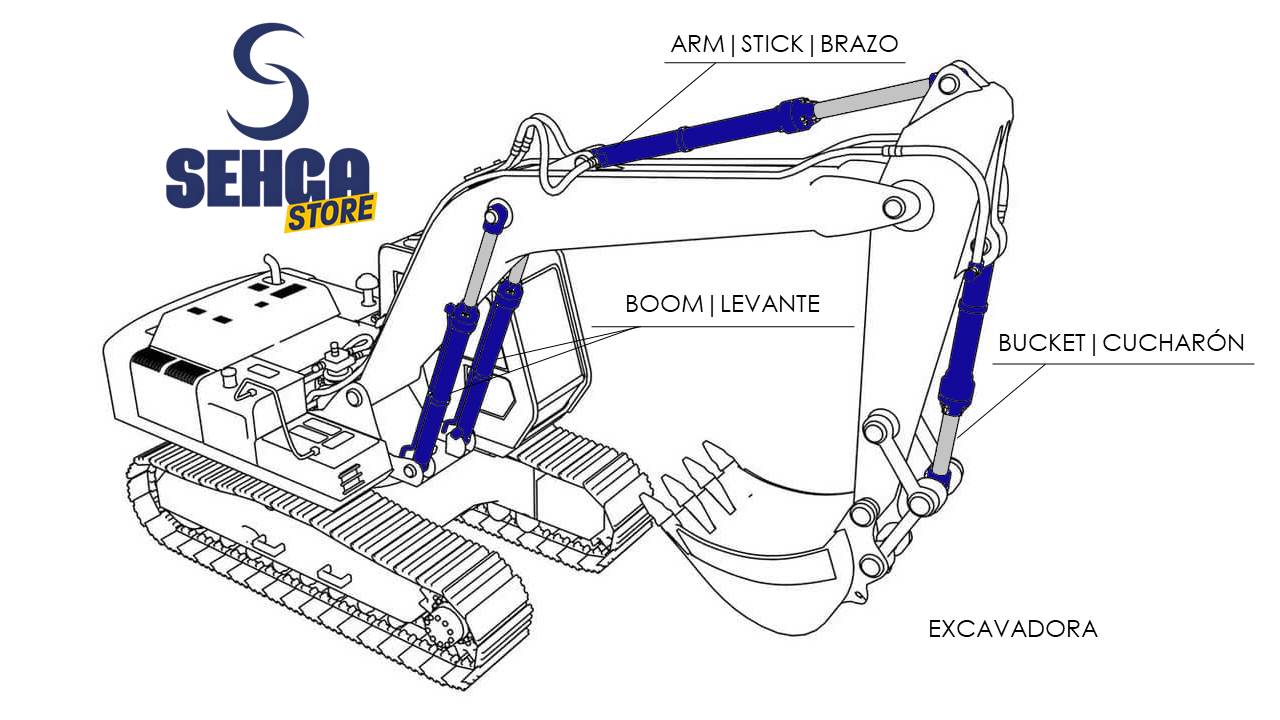 SEHCA
STORE

ARM | STICK | BRAZO

BOOM | LEVANTE

BUCKET | CUCHARÓN

EXCAVADORA